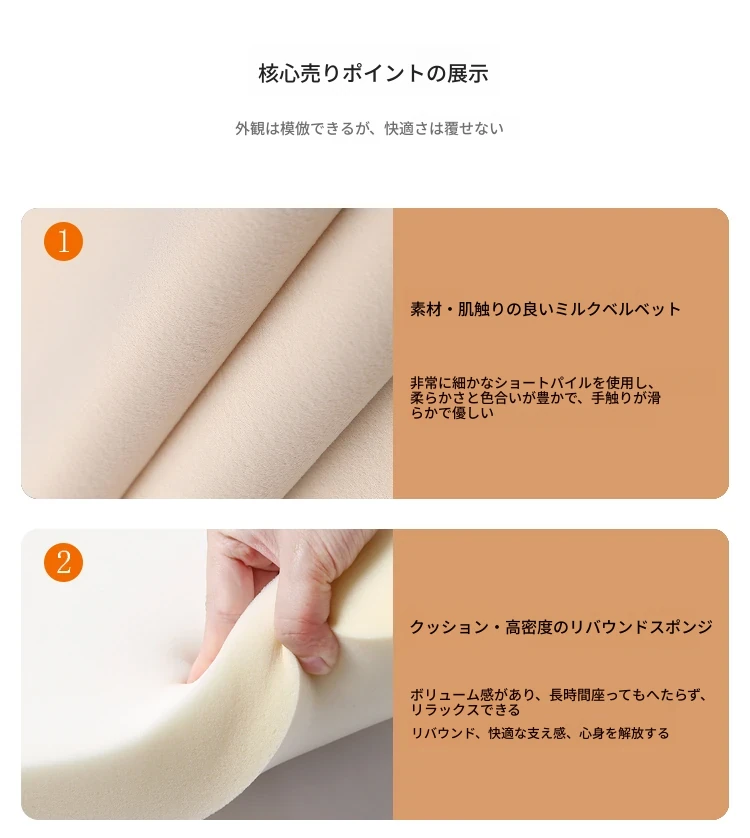 核心売りポイントの展示

外観は模倣できるが、快適さは覆せない

1

素材・肌触りの良いミルクベルベット

非常に細かなショートパイルを使用し、柔らかさと色合いが豊かで、手触りが滑らかで優しい

2

クッション・高密度のリバウンドスポンジ

ボリューム感があり、長時間座ってもへたらず、リラックスできる

リバウンド、快適な支え感、心身を解放する