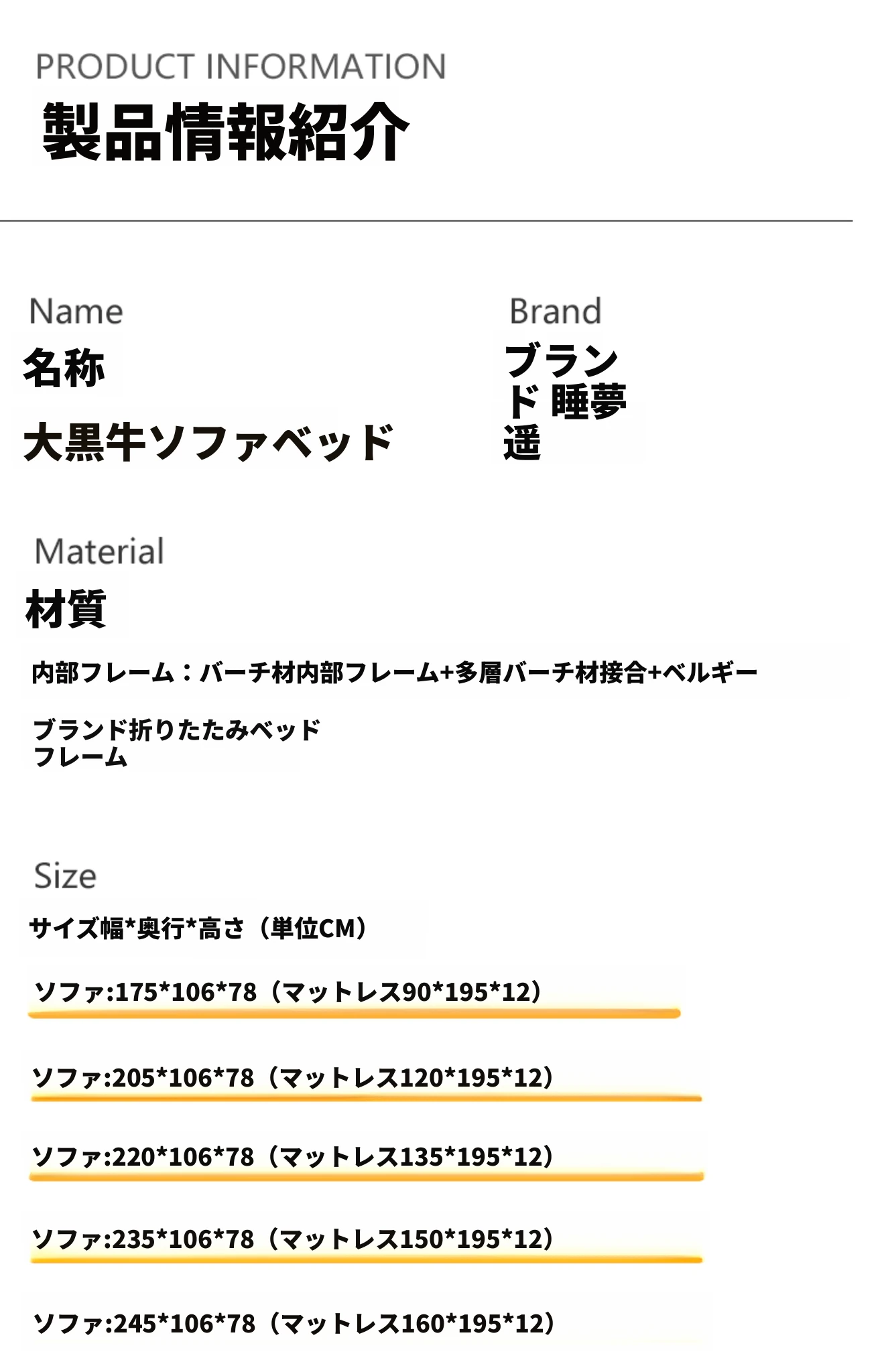 PRODUCT INFORMATION

製品情報紹介

Name

名称

大黒牛ソファベッド

Brand

ブランド 睡夢遥

Material

材質

内部フレーム：バーチ材内部フレーム+多層バーチ材接合+ベルギーブランド折りたたみベッドフレーム

Size

サイズ幅*奥行*高さ（単位CM）

ソファ:175*106*78（マットレス90*195*12）

ソファ:205*106*78（マットレス120*195*12）

ソファ:220*106*78（マットレス135*195*12）

ソファ:235*106*78（マットレス150*195*12）

ソファ:245*106*78（マットレス160*195*12）